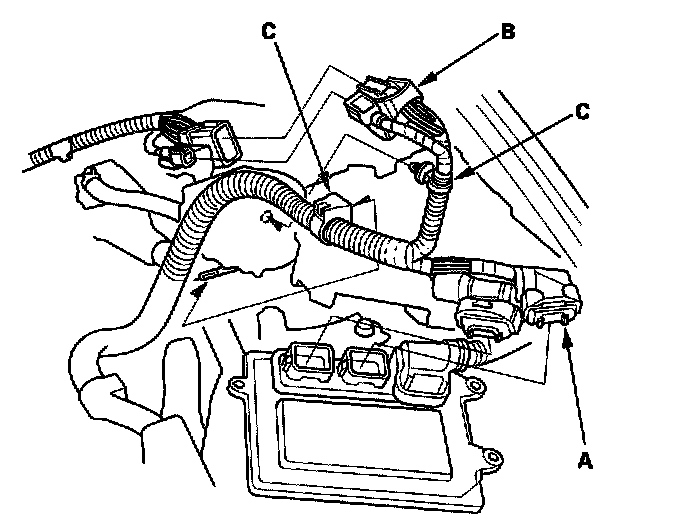 C
B
C
A