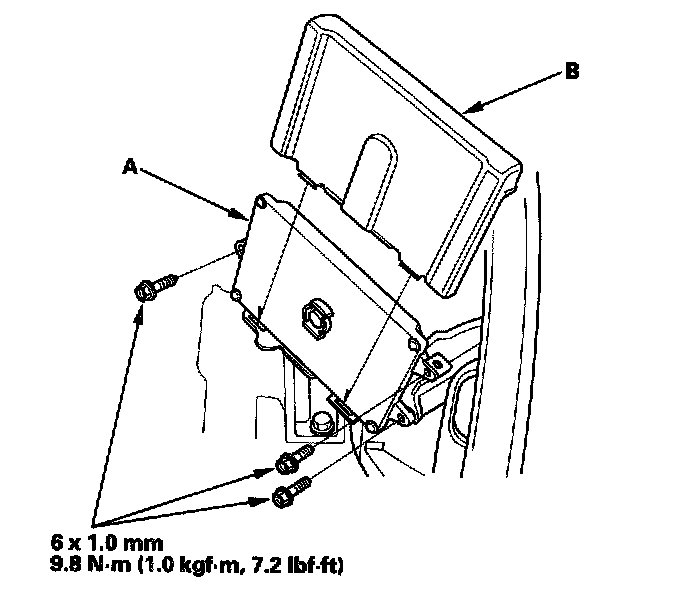 B

A

6 x 1.0 mm
9.8 N·m (1.0 kgf·m, 7.2 lbf·ft)