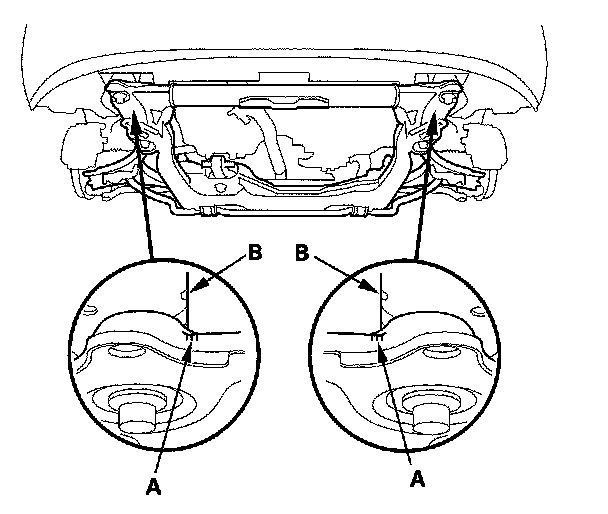 B
B
A
A