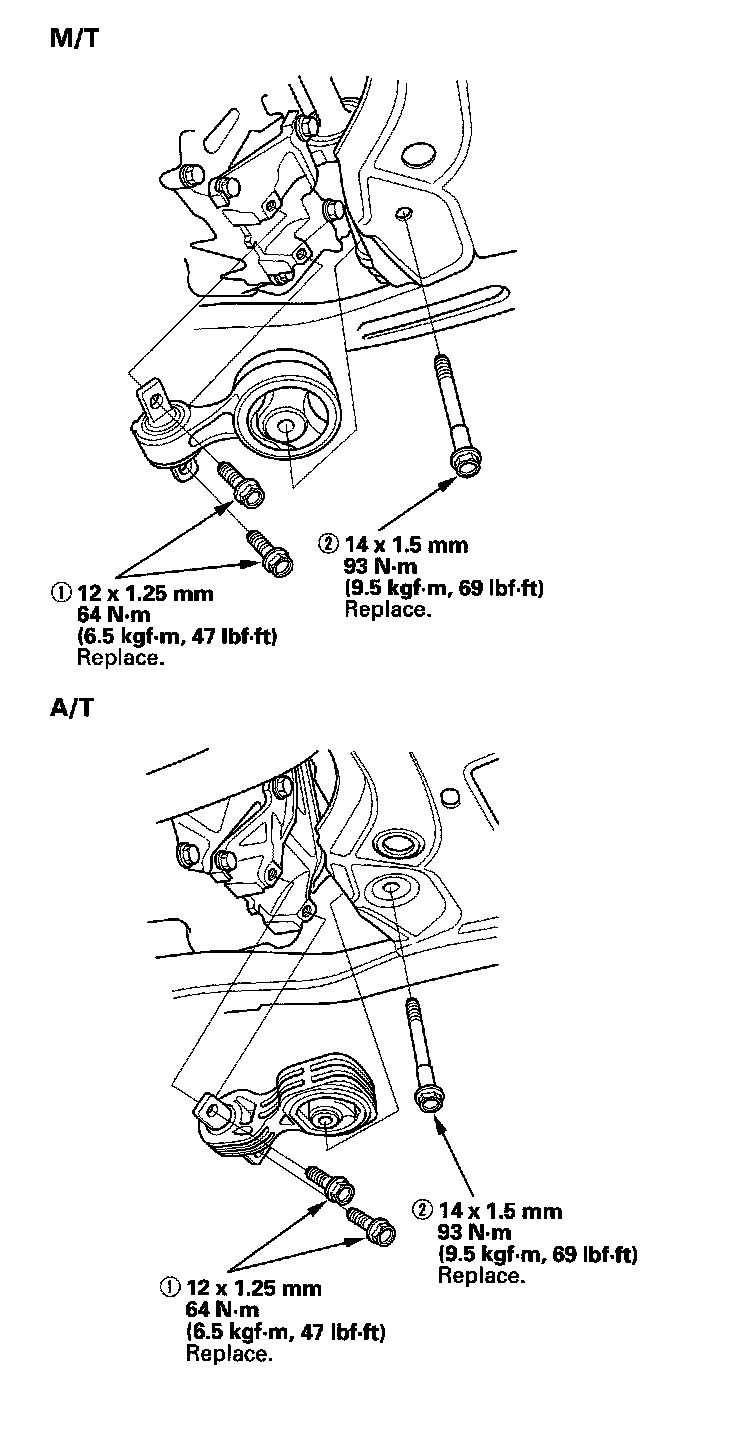 M/T

② 14 x 1.5 mm
93 N·m
(9.5 kgf·m, 69 lbf·ft)
Replace.

① 12 x 1.25 mm
64 N·m
(6.5 kgf·m, 47 lbf·ft)
Replace.

A/T

② 14 x 1.5 mm
93 N·m
(9.5 kgf·m, 69 lbf·ft)
Replace.

① 12 x 1.25 mm
64 N·m
(6.5 kgf·m, 47 lbf·ft)
Replace.