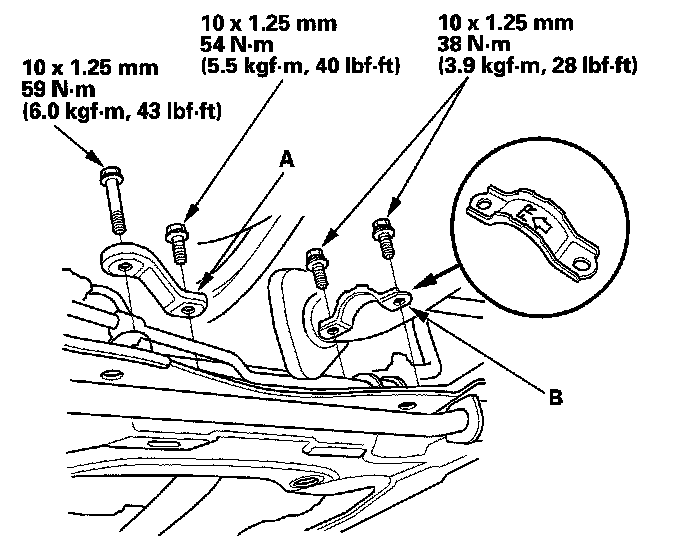 10 x 1.25 mm
59 N·m
(6.0 kgf·m, 43 lbf·ft)

10 x 1.25 mm
54 N·m
(5.5 kgf·m, 40 lbf·ft)

10 x 1.25 mm
38 N·m
(3.9 kgf·m, 28 lbf·ft)

A

B