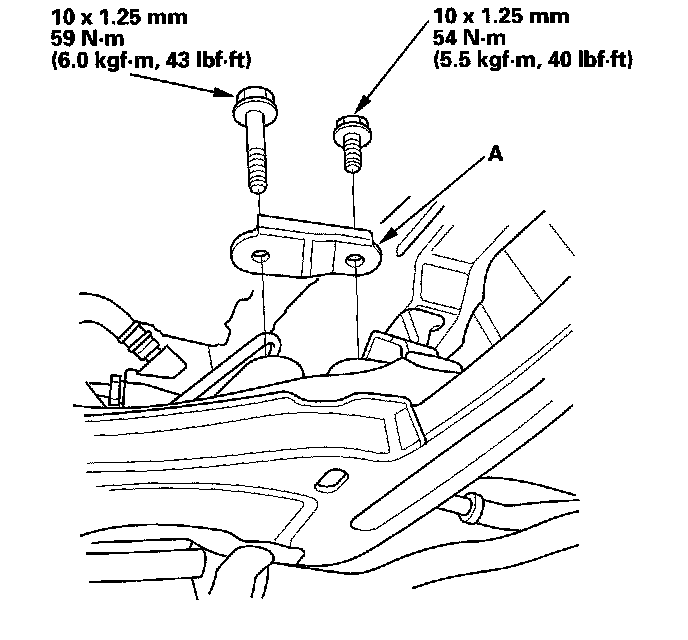 10 x 1.25 mm
59 N·m
(6.0 kgf·m, 43 lbf·ft)

10 x 1.25 mm
54 N·m
(5.5 kgf·m, 40 lbf·ft)

A