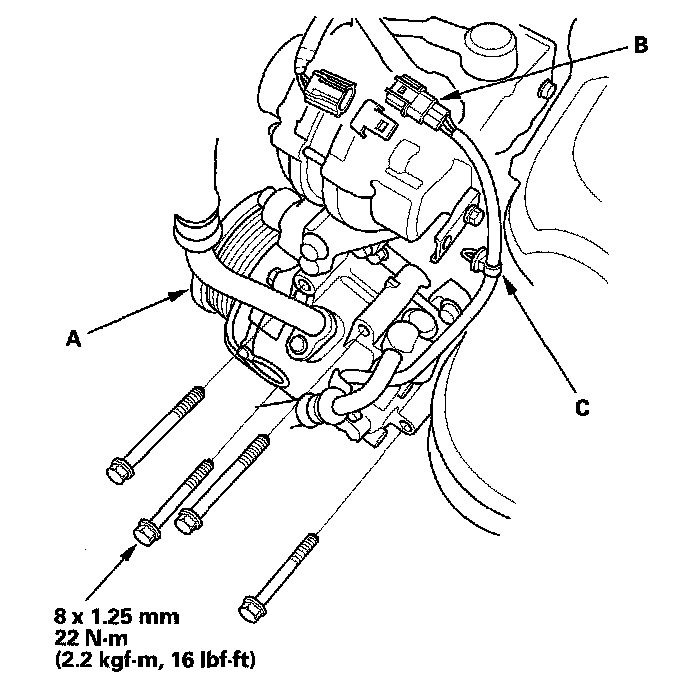 B

A

C

8 x 1.25 mm
22 N·m
(2.2 kgf·m, 16 lbf·ft)