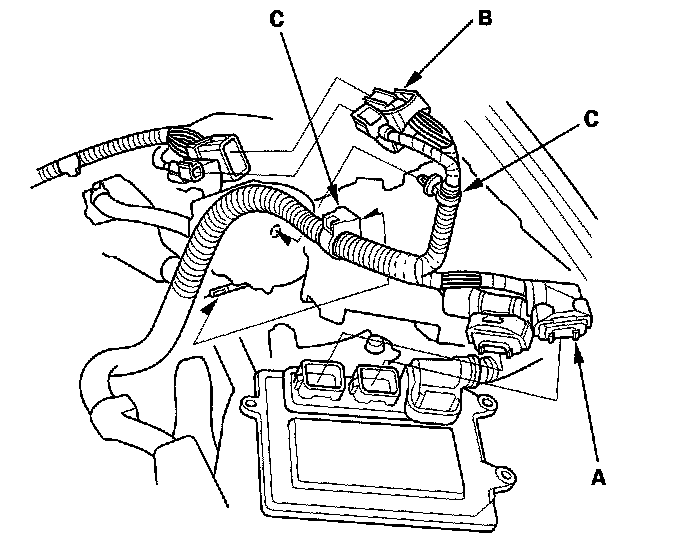 C
B
C
A