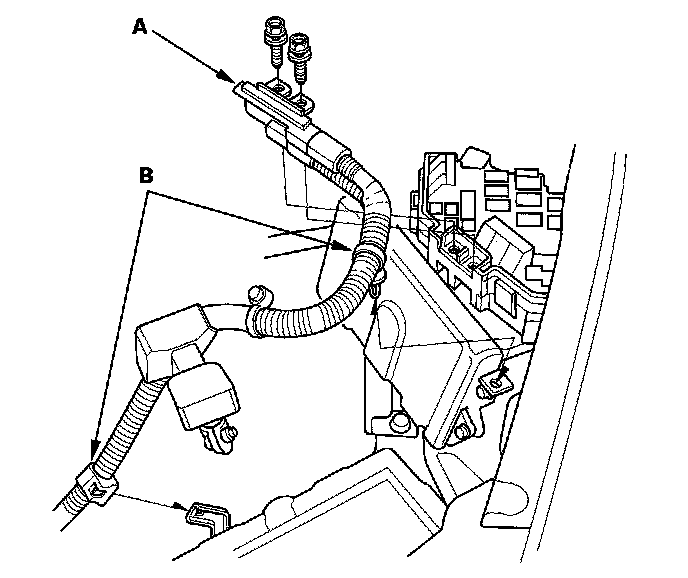 A

B