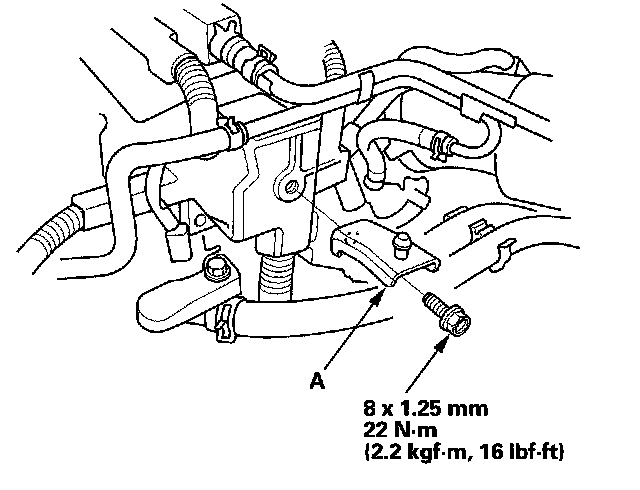 A

8 x 1.25 mm
22 N·m
(2.2 kgf·m, 16 lbf·ft)