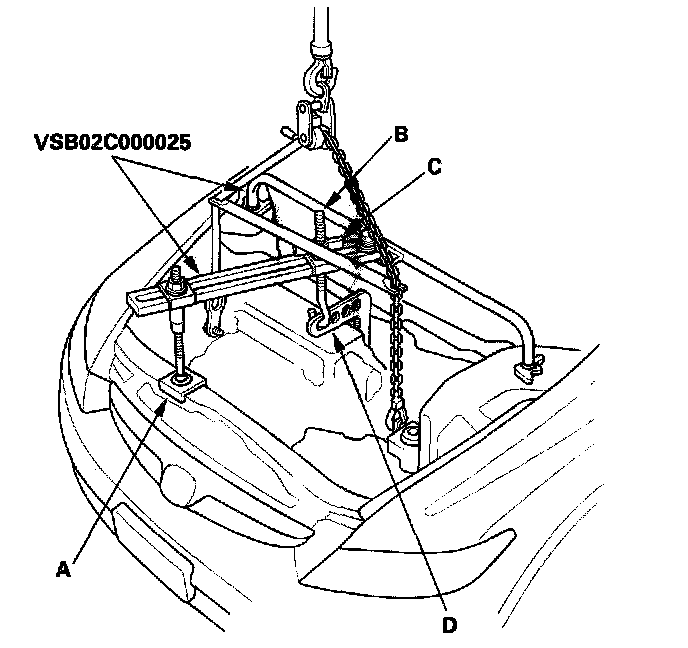 VSB02C000025
B
C
A
D