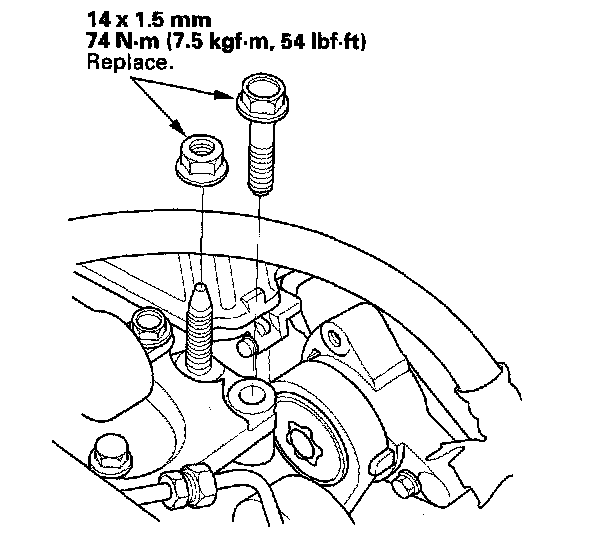 14 x 1.5 mm
74 N·m (7.5 kgf·m, 54 lbf·ft)
Replace.