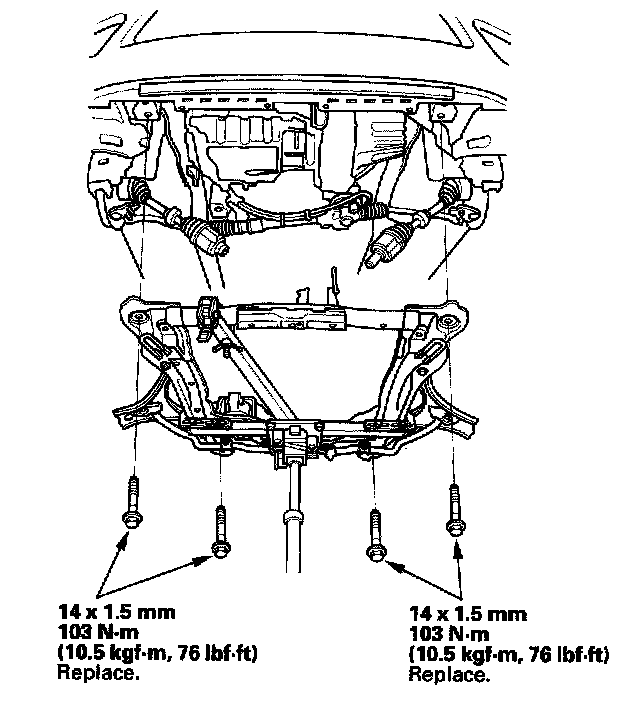 14 x 1.5 mm
103 N·m
(10.5 kgf·m, 76 lbf·ft)
Replace.

14 x 1.5 mm
103 N·m
(10.5 kgf·m, 76 lbf·ft)
Replace.