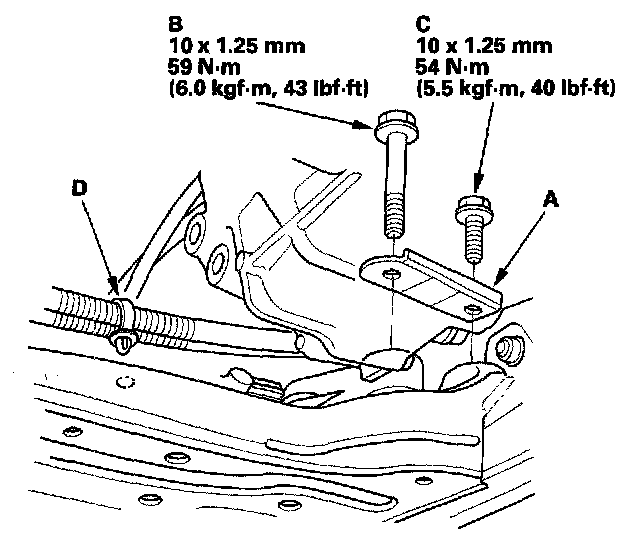 B
10 x 1.25 mm
59 N·m
(6.0 kgf·m, 43 lbf·ft)

C
10 x 1.25 mm
54 N·m
(5.5 kgf·m, 40 lbf·ft)

D

A