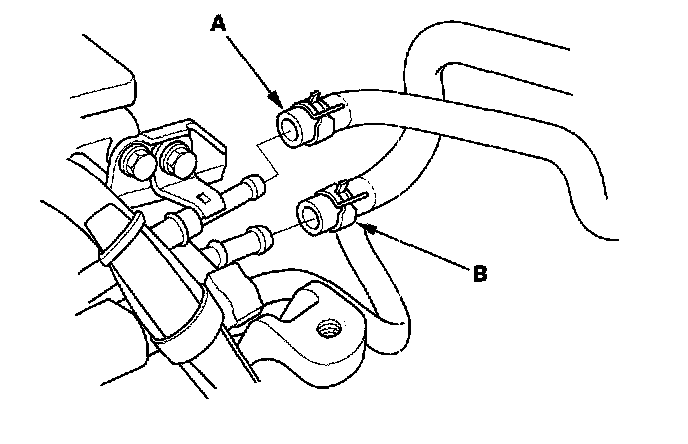 A

B