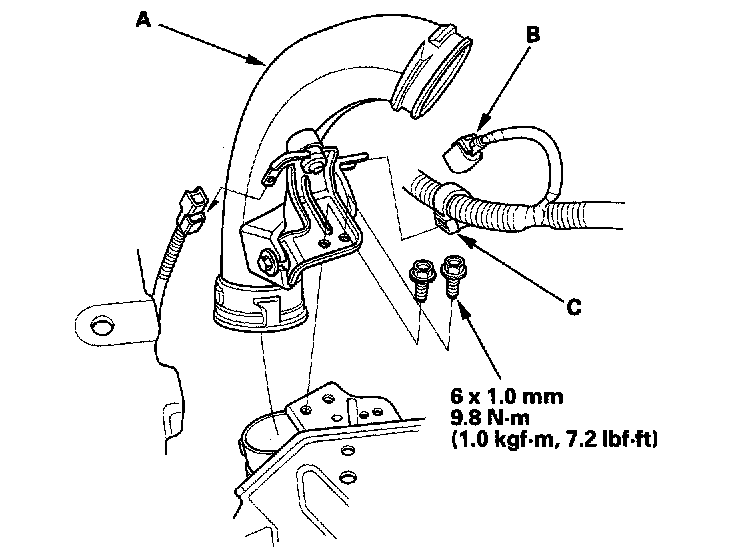 A

B

C

6 x 1.0 mm
9.8 N·m
(1.0 kgf·m, 7.2 lbf·ft)