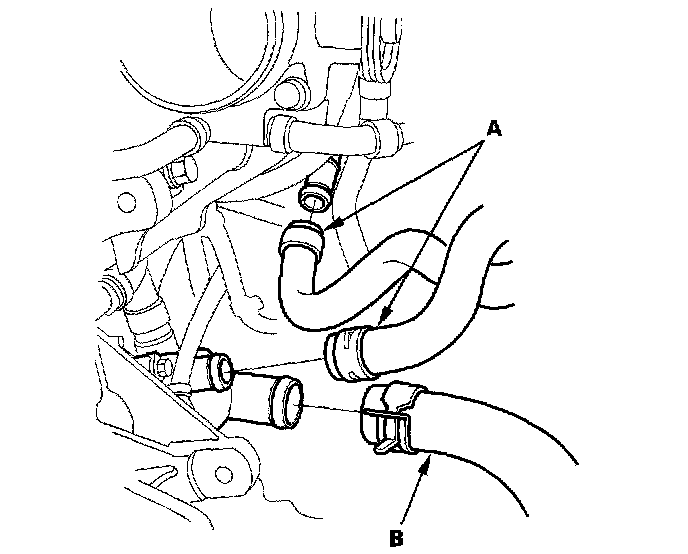 A

B