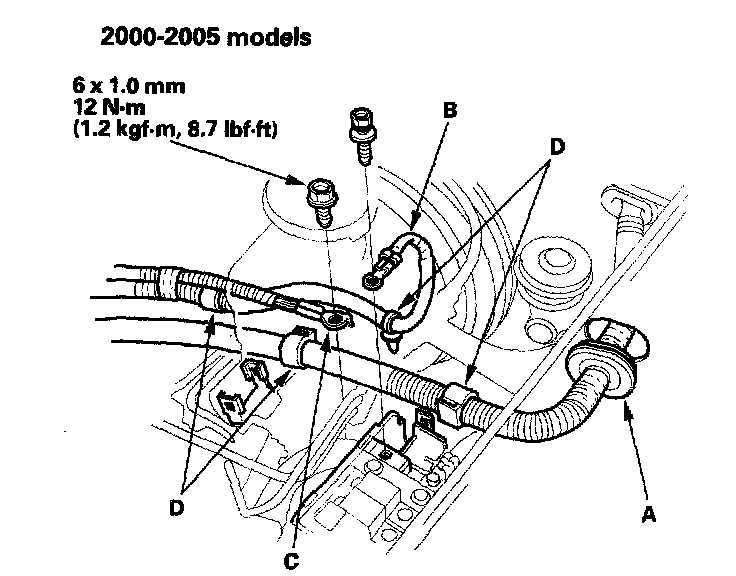 2000-2005 models

6 x 1.0 mm
12 N·m
(1.2 kgf·m, 8.7 lbf·ft)

B

D

D

C

A