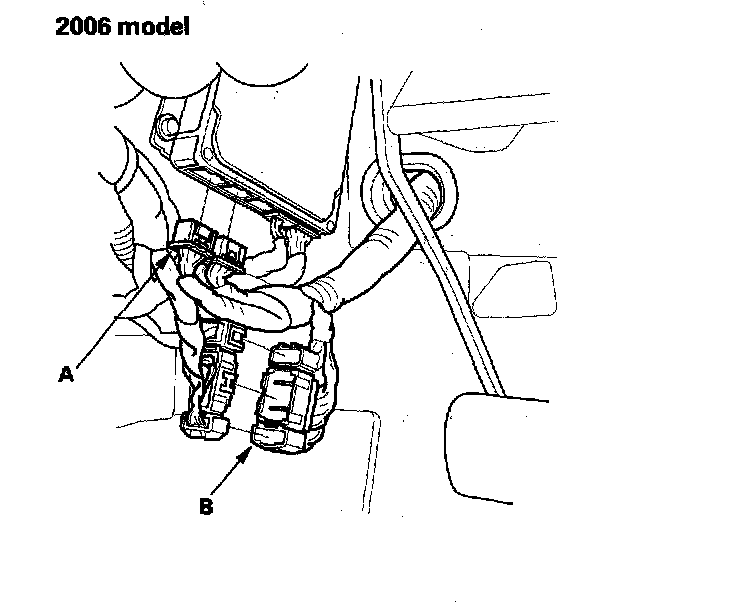 2006 model

A

B