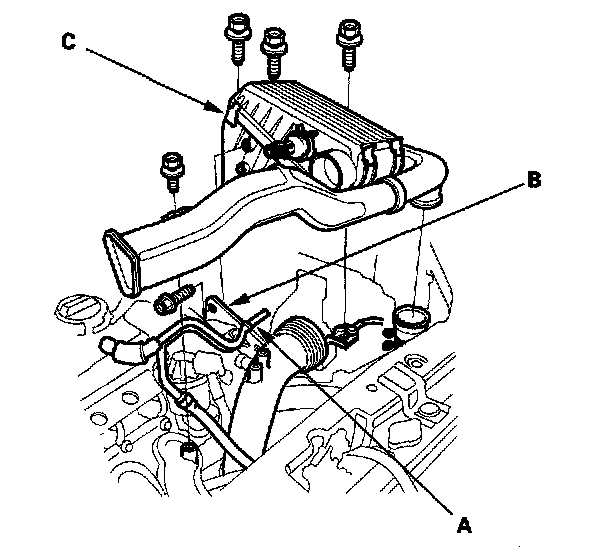 C
B
A