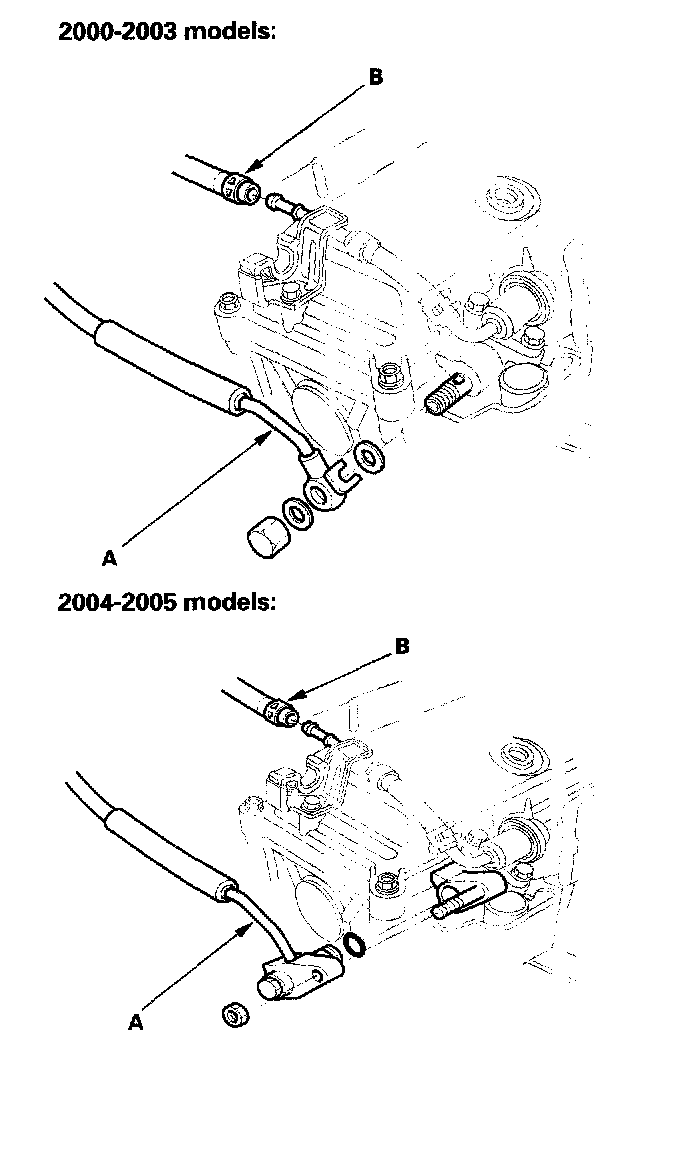 2000-2003 models:

B

A

2004-2005 models:

B

A