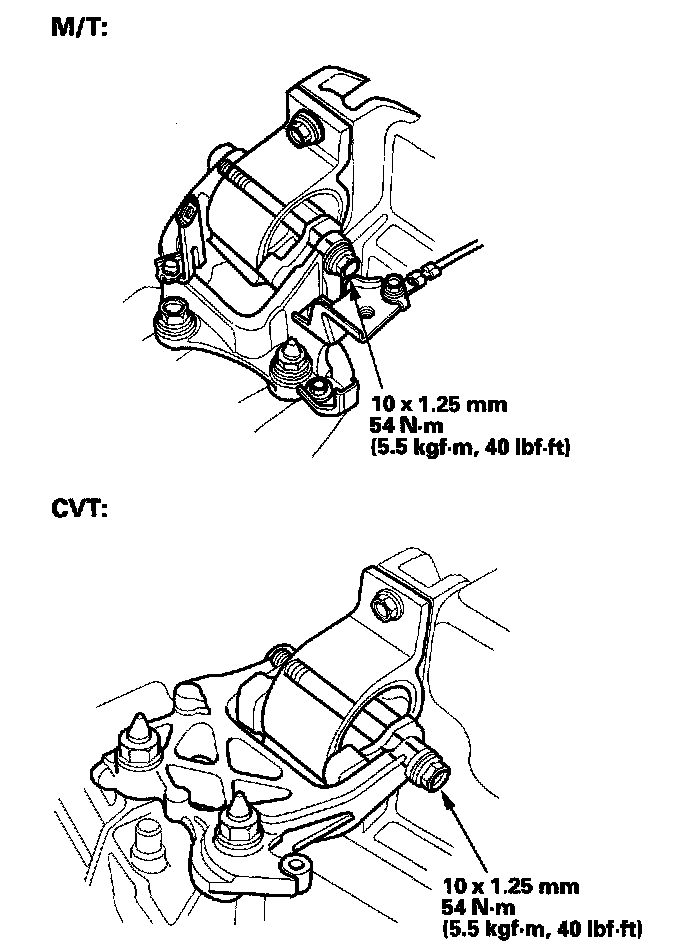 M/T:

10 x 1.25 mm
54 N·m
(5.5 kgf·m, 40 lbf·ft)

CVT:

10 x 1.25 mm
54 N·m
(5.5 kgf·m, 40 lbf·ft)