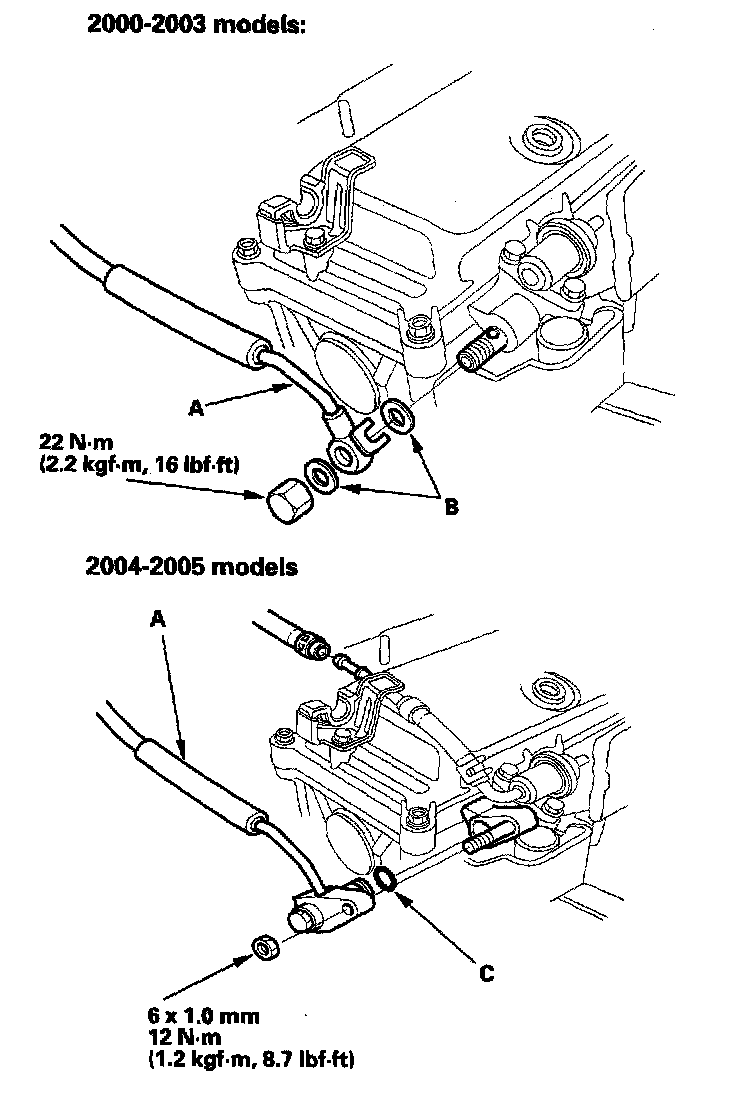 2000-2003 models:

A

22 N·m
(2.2 kgf·m, 16 lbf·ft)

B

2004-2005 models

A

C

6 x 1.0 mm
12 N·m
(1.2 kgf·m, 8.7 lbf·ft)