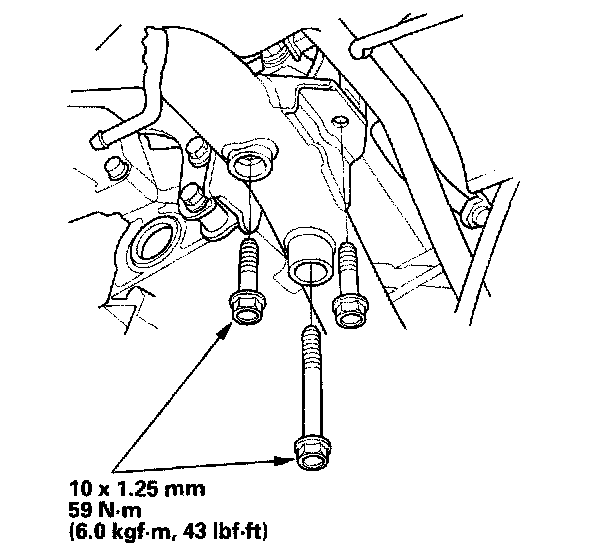 10 x 1.25 mm
59 N·m
(6.0 kgf·m, 43 lbf·ft)