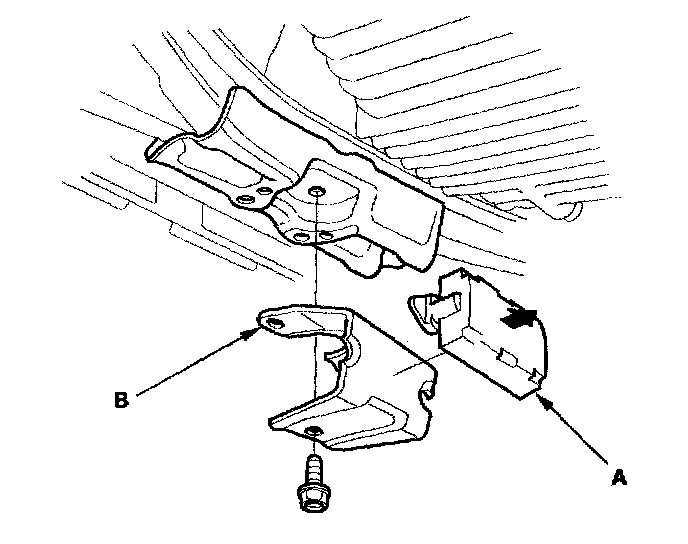 B

A