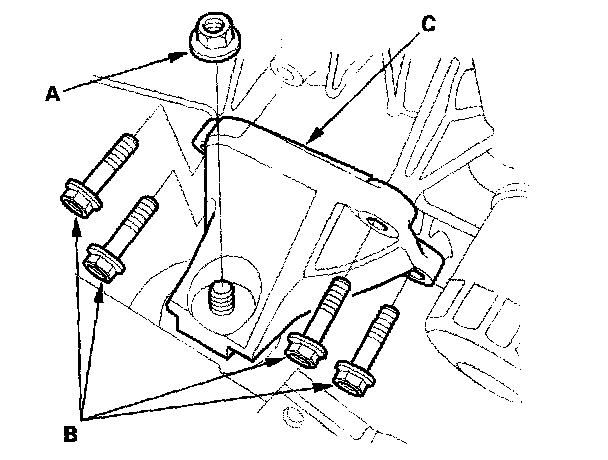 C
A
B