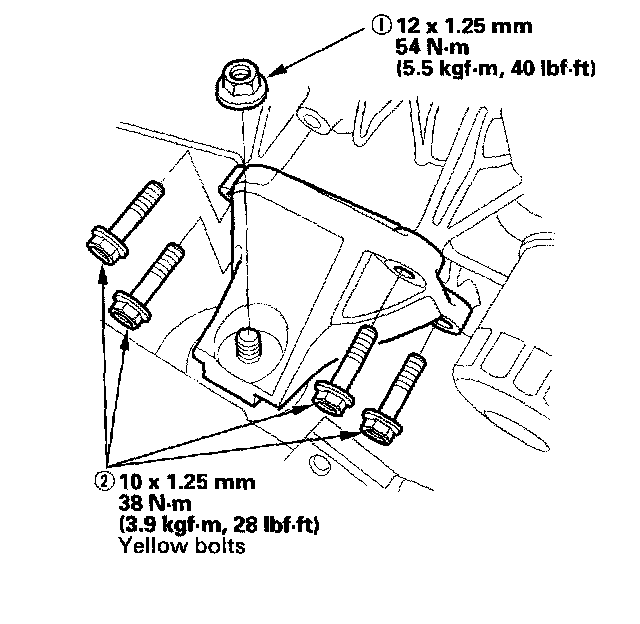 ① 12 x 1.25 mm
54 N·m
(5.5 kgf·m, 40 lbf·ft)

② 10 x 1.25 mm
38 N·m
(3.9 kgf·m, 28 lbf·ft)
Yellow bolts