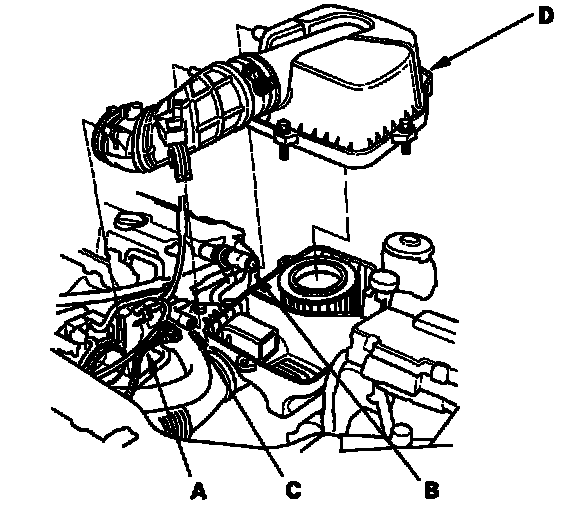 D

A

C

B