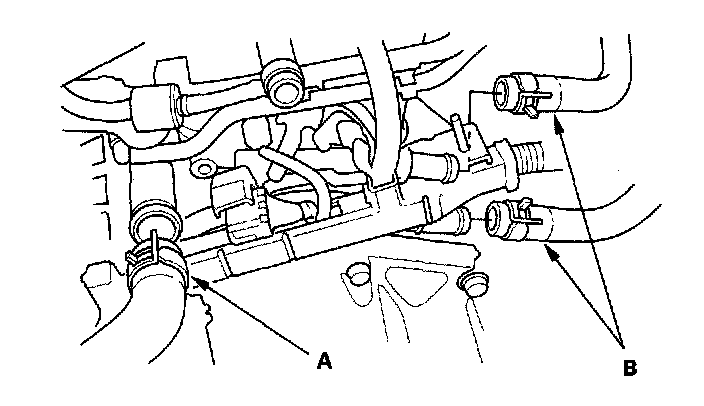 A

B