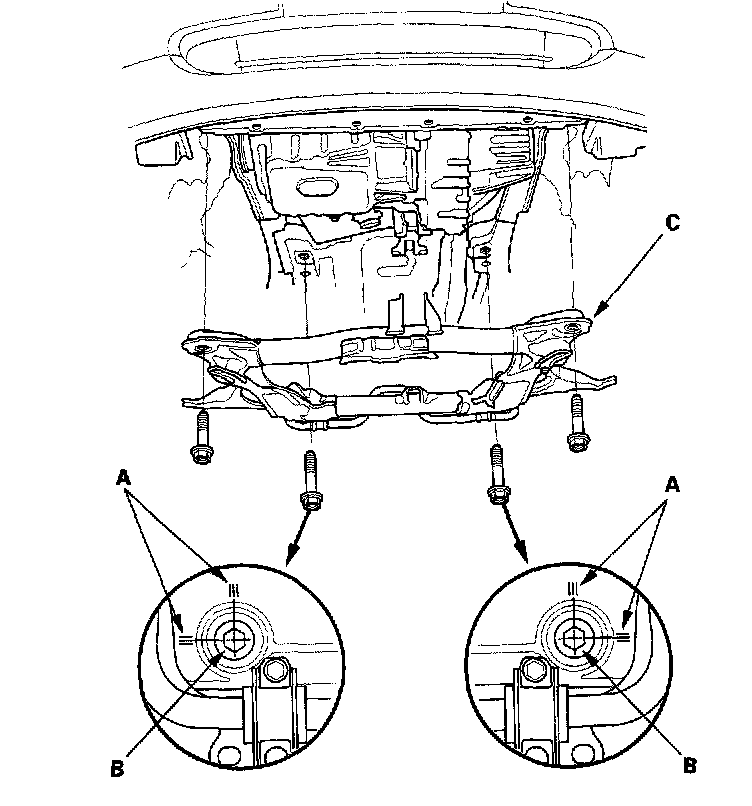 C

A

A

B

B