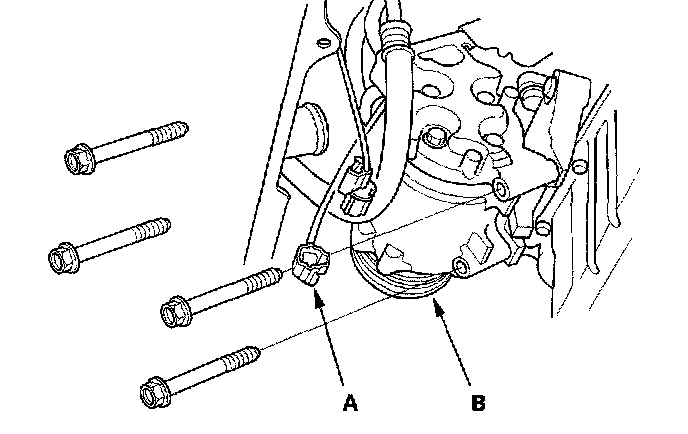 A

B