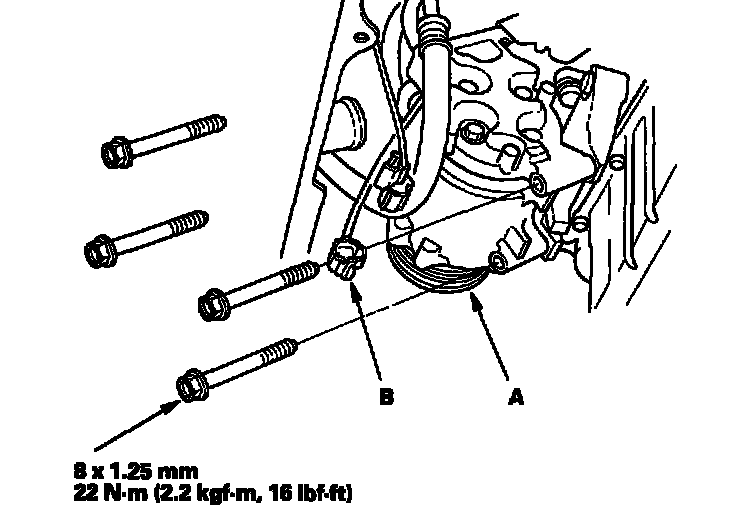 B

A

8 x 1.25 mm
22 N·m (2.2 kgf·m, 16 lbf·ft)