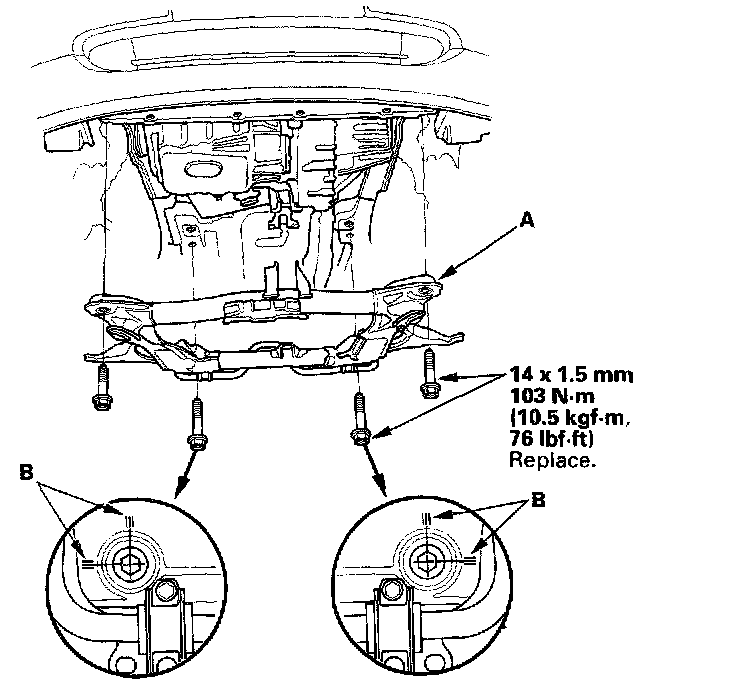 A

14 x 1.5 mm
103 N·m
(10.5 kgf·m,
76 lbf·ft)
Replace.

B

B