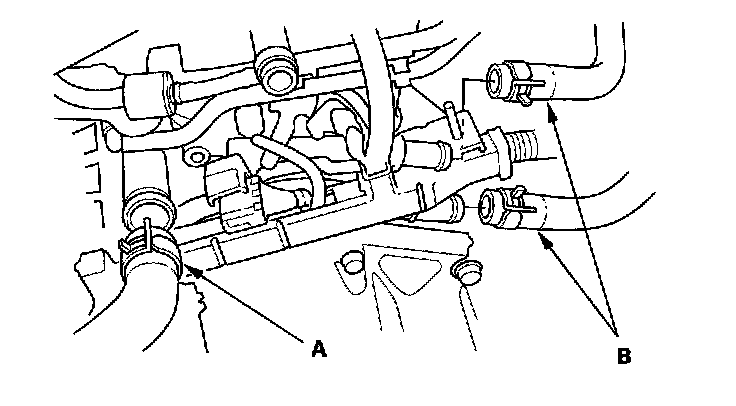 A

B