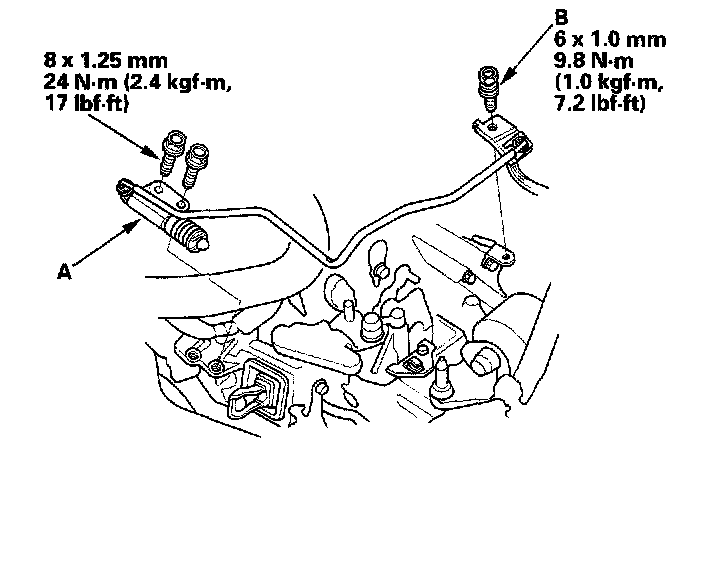 8 x 1.25 mm
24 N·m (2.4 kgf·m,
17 lbf·ft)

B
6 x 1.0 mm
9.8 N·m
(1.0 kgf·m,
7.2 lbf·ft)

A