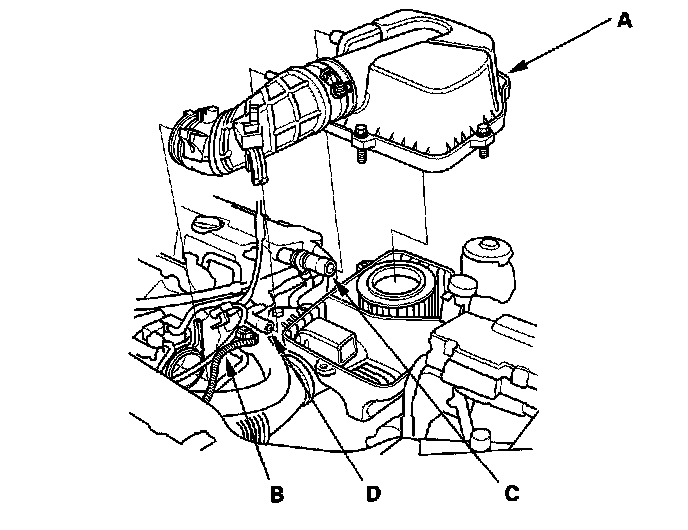 A
B
D
C