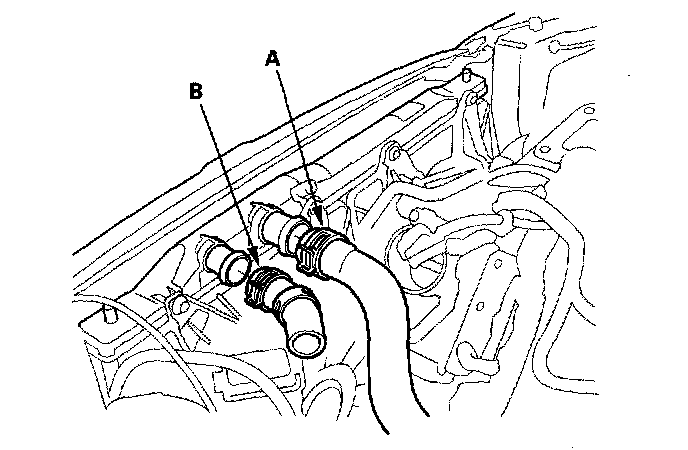 A
B