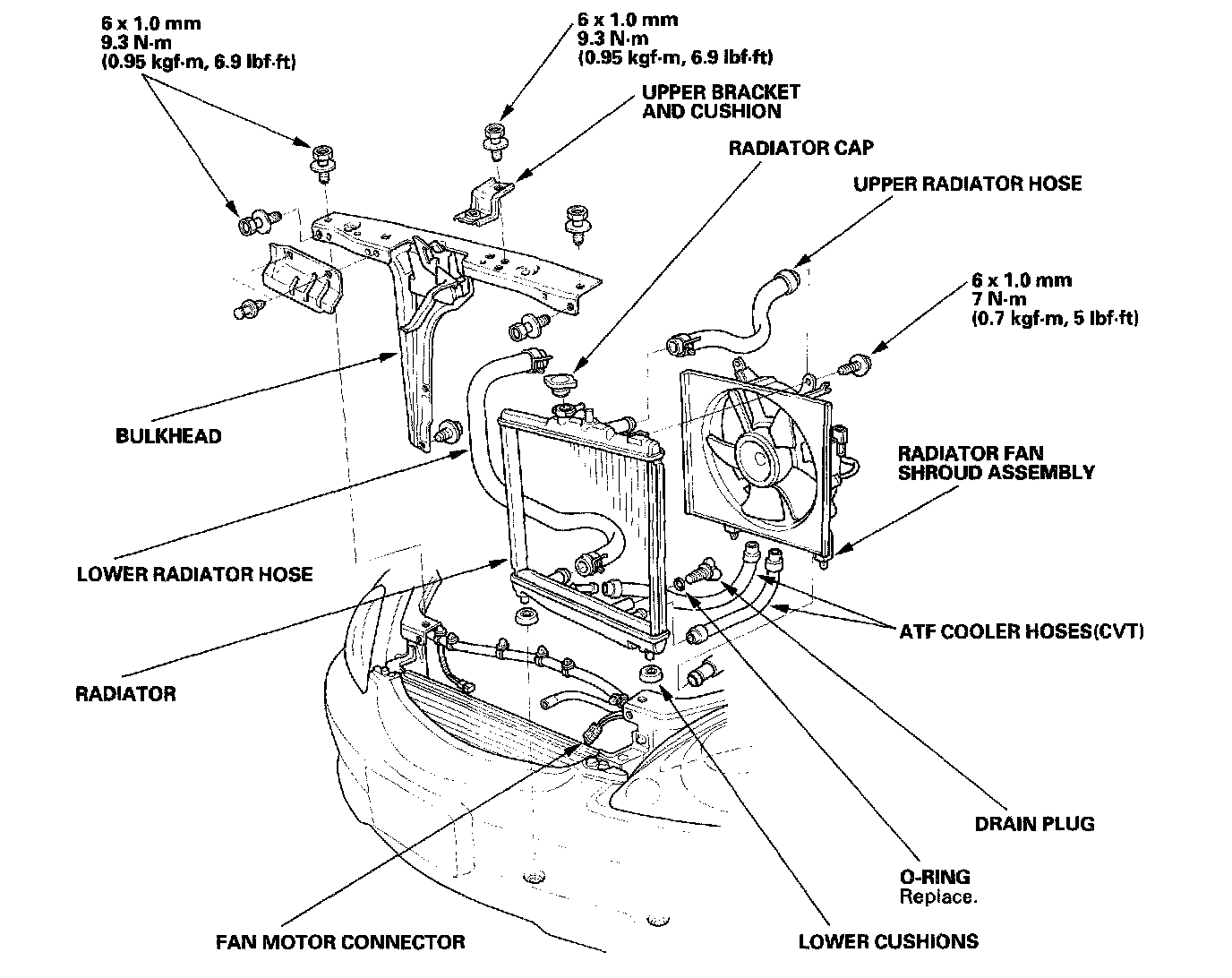 6 x 1.0 mm
9.3 N·m
(0.95 kgf·m, 6.9 lbf·ft)

6 x 1.0 mm
9.3 N·m
(0.95 kgf·m, 6.9 lbf·ft)

UPPER BRACKET AND CUSHION

RADIATOR CAP

UPPER RADIATOR HOSE

6 x 1.0 mm
7 N·m
(0.7 kgf·m, 5 lbf·ft)

BULKHEAD

RADIATOR FAN SHROUD ASSEMBLY

LOWER RADIATOR HOSE

ATF COOLER HOSES(CVT)

RADIATOR

DRAIN PLUG

O-RING
Replace.

FAN MOTOR CONNECTOR

LOWER CUSHIONS