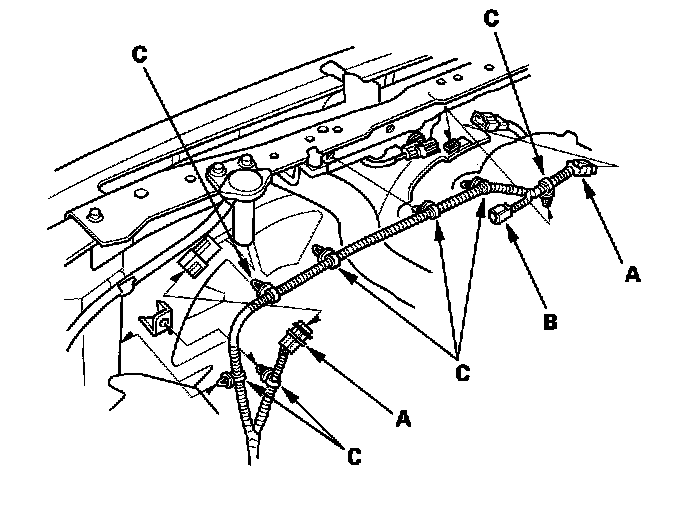 C
C
A
B
C
A
C