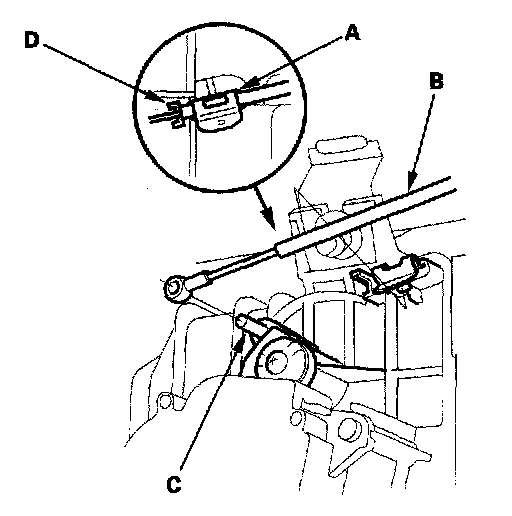 D
A
B
C