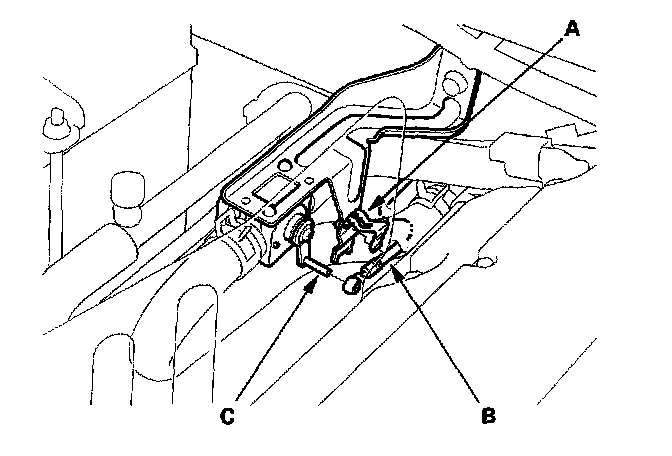 A
C
B