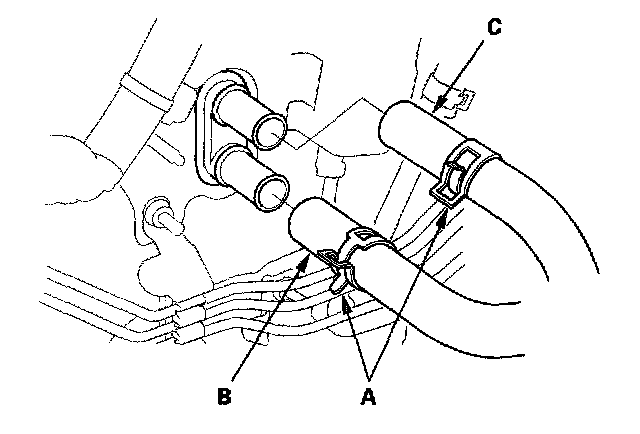 C

B

A