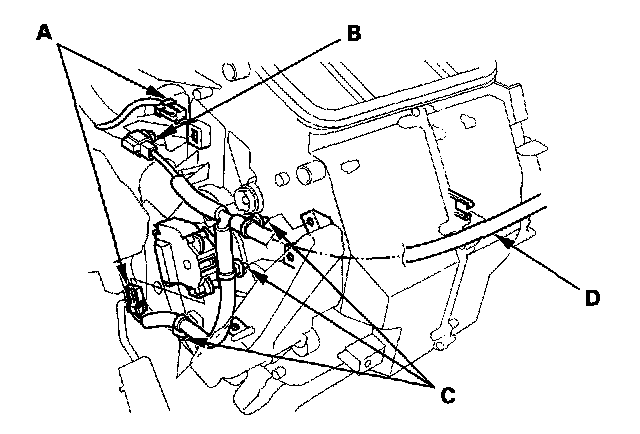 A
B
D
C