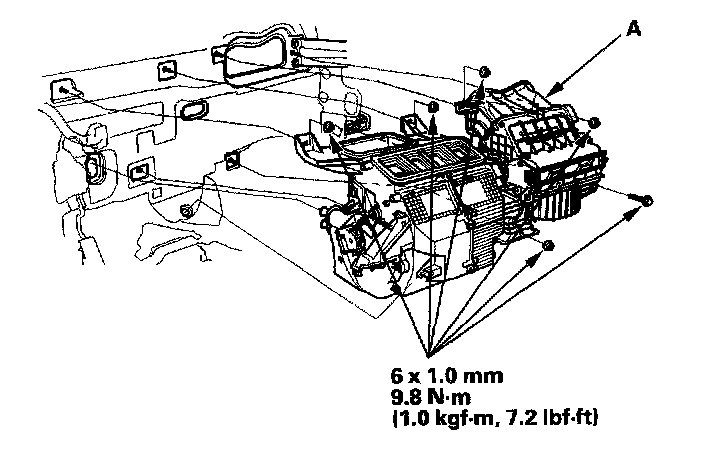 A

6 x 1.0 mm
9.8 N·m
(1.0 kgf·m, 7.2 lbf·ft)