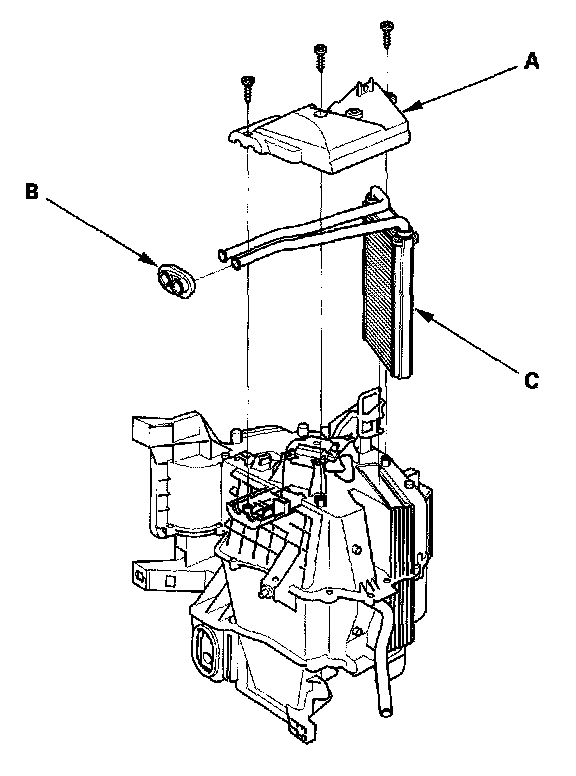 A

B

C