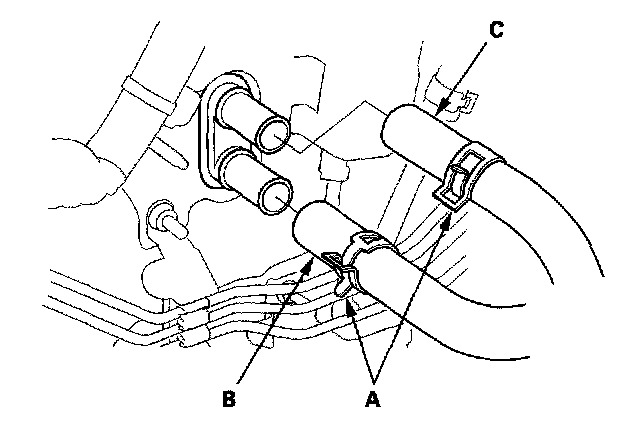 C
B
A