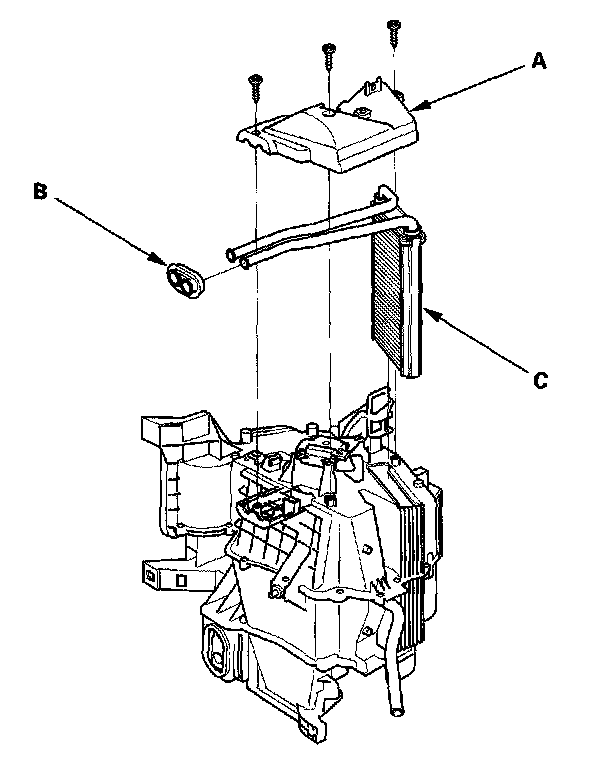 A

B

C