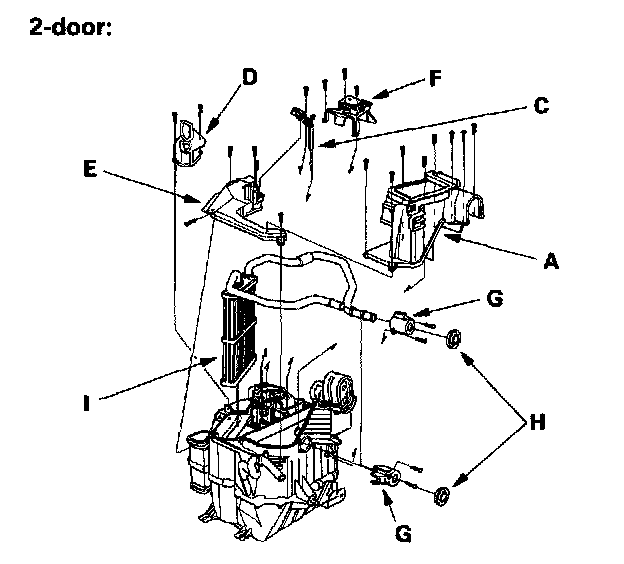 2-door:

D

F

C

E

A

G

I

H

G