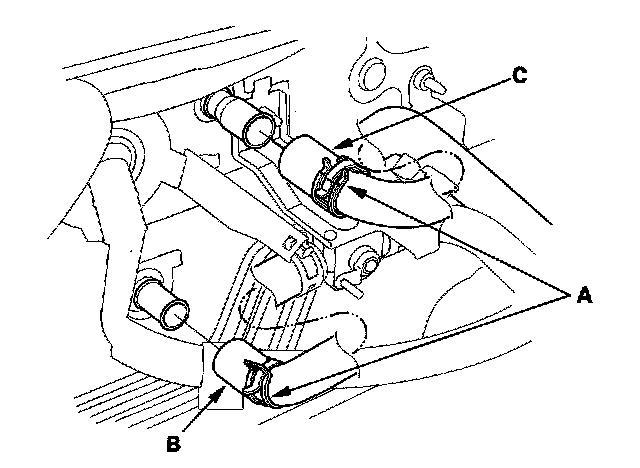 C
A
B