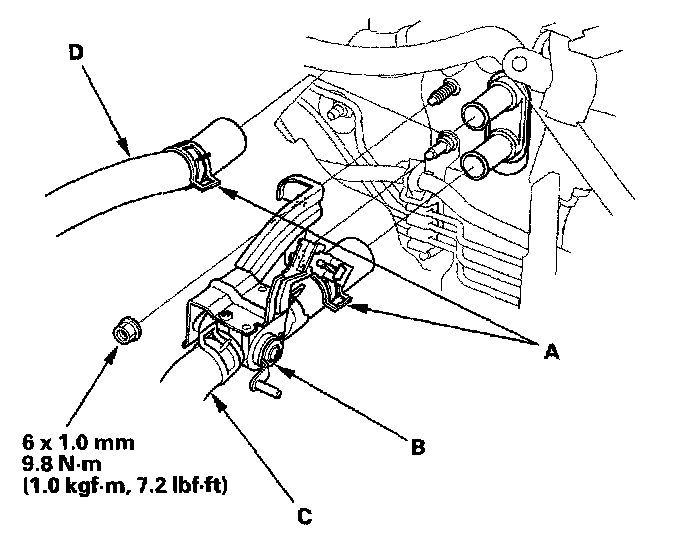 D

A

B

6 x 1.0 mm
9.8 N·m
(1.0 kgf·m, 7.2 lbf·ft)

C